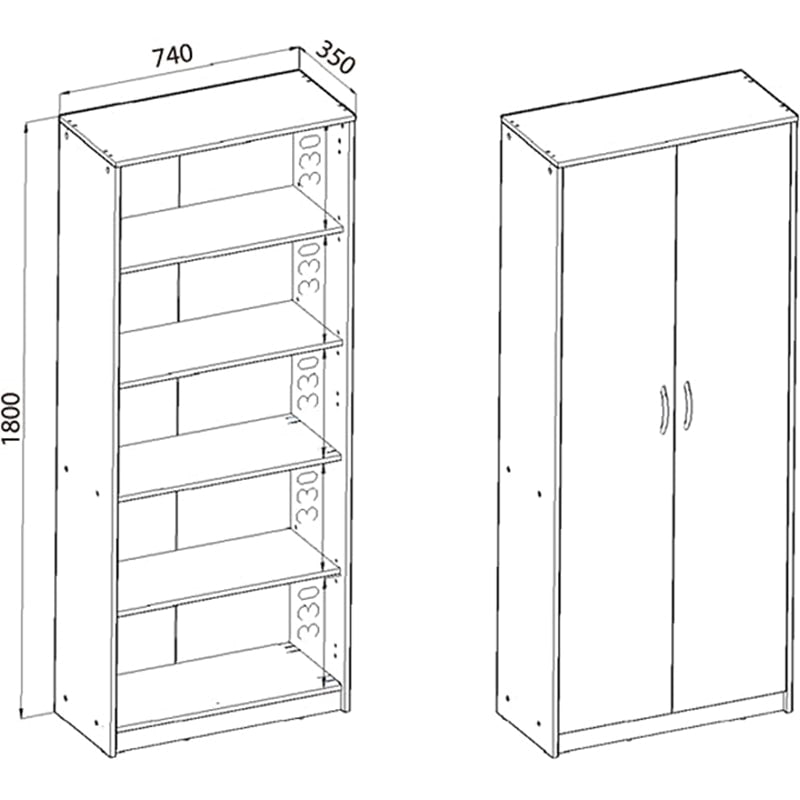 740
350
1800
330
330
330
330
330