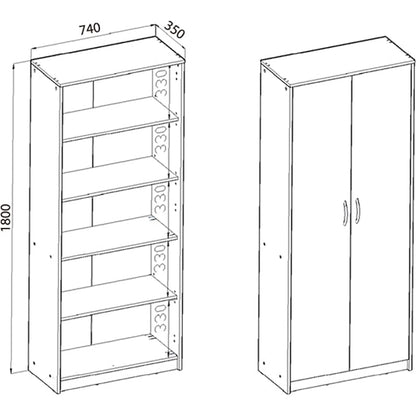 740
350
1800
330
330
330
330
330